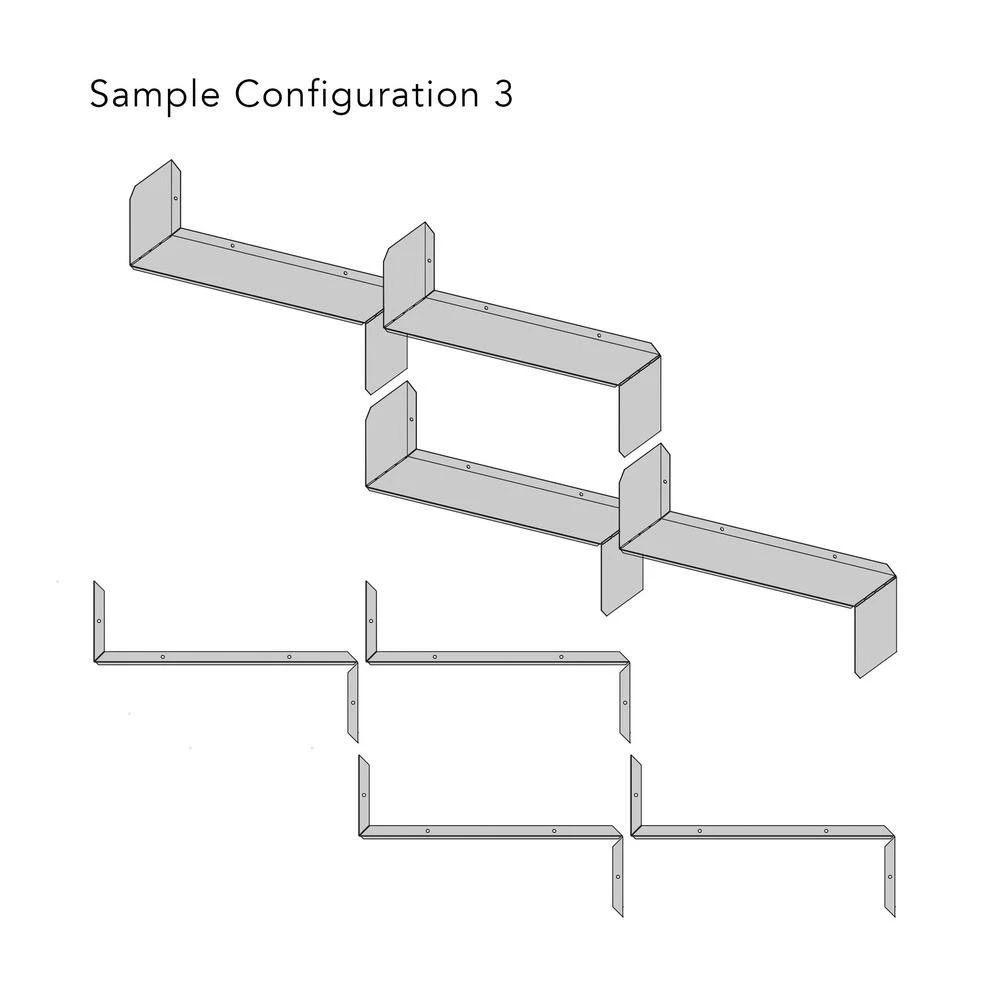 Sample Configuration 3